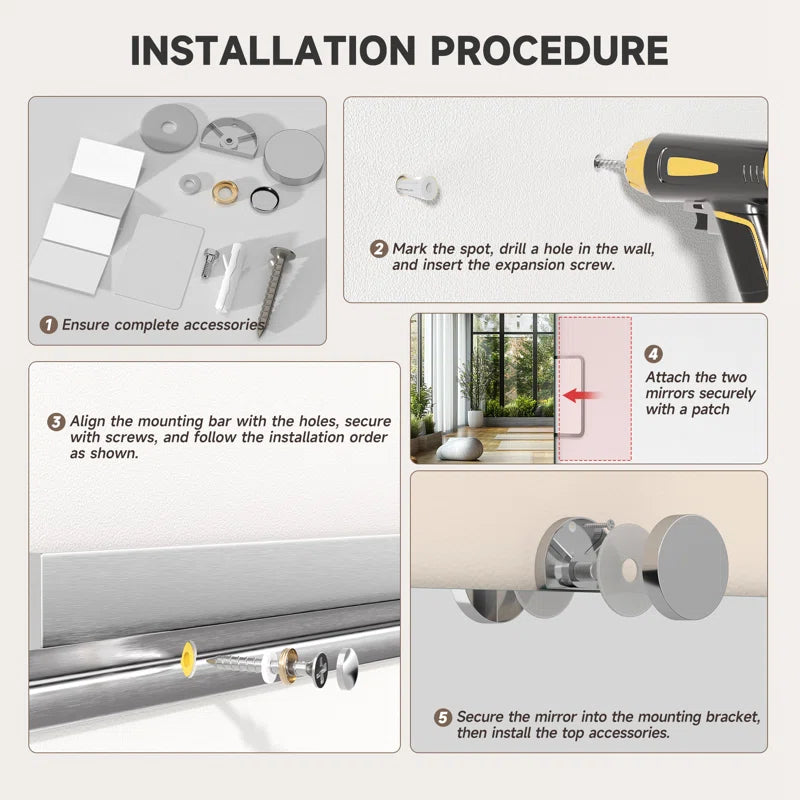 INSTALLATION PROCEDURE

1 Ensure complete accessories

2 Mark the spot, drill a hole in the wall, and insert the expansion screw.

3 Align the mounting bar with the holes, secure with screws, and follow the installation order as shown.

4 Attach the two mirrors securely with a patch

5 Secure the mirror into the mounting bracket, then install the top accessories.